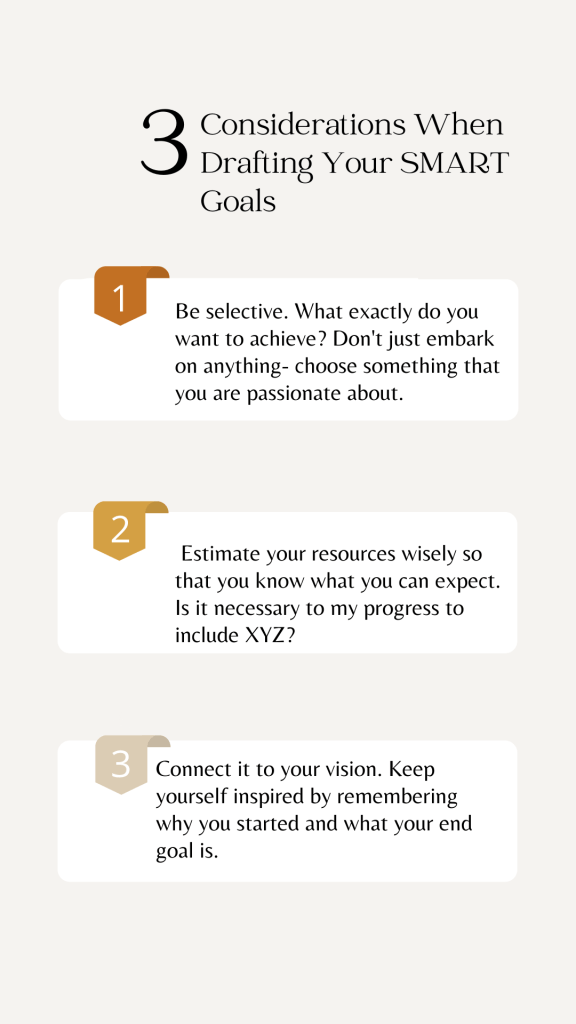 3 Considerations When Drafting Your SMART Goals

1

Be selective. What exactly do you want to achieve? Don't just embark on anything- choose something that you are passionate about.

2

Estimate your resources wisely so that you know what you can expect. Is it necessary to my progress to include XYZ?

3

Connect it to your vision. Keep yourself inspired by remembering why you started and what your end goal is.